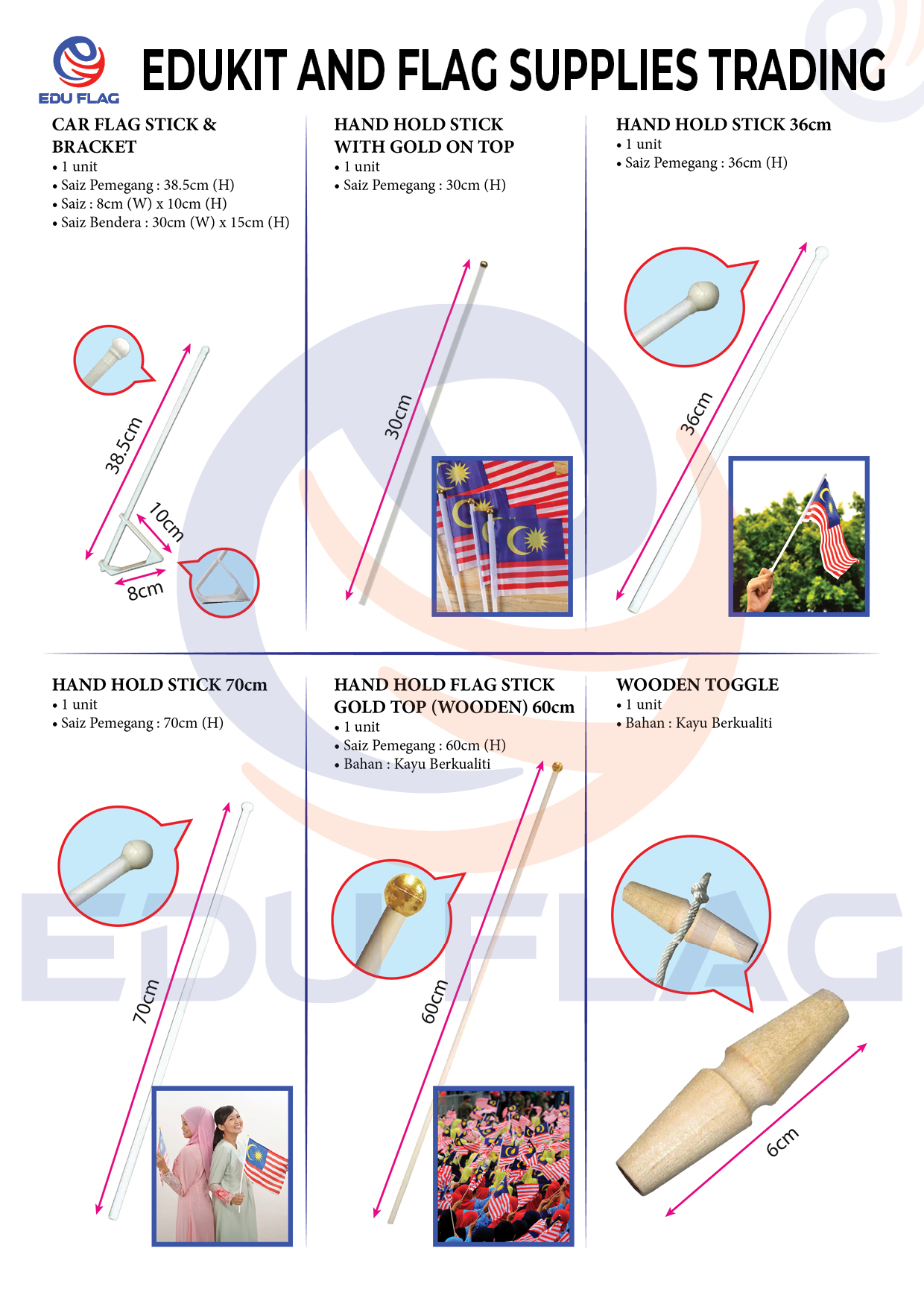 EDU FLAG

EDUKIT AND FLAG SUPPLIES TRADING

CAR FLAG STICK & BRACKET
• 1 unit
• Saiz Pemegang : 38.5cm (H)
• Saiz : 8cm (W) x 10cm (H)
• Saiz Bendera : 30cm (W) x 15cm (H)

38.5cm
10cm
8cm

HAND HOLD STICK WITH GOLD ON TOP
• 1 unit
• Saiz Pemegang : 30cm (H)

30cm

HAND HOLD STICK 36cm
• 1 unit
• Saiz Pemegang : 36cm (H)

36cm

HAND HOLD STICK 70cm
• 1 unit
• Saiz Pemegang : 70cm (H)

70cm

HAND HOLD FLAG STICK GOLD TOP (WOODEN) 60cm
• 1 unit
• Saiz Pemegang : 60cm (H)
• Bahan : Kayu Berkualiti

60cm

WOODEN TOGGLE
• 1 unit
• Bahan : Kayu Berkualiti

6cm

EDU FLAG